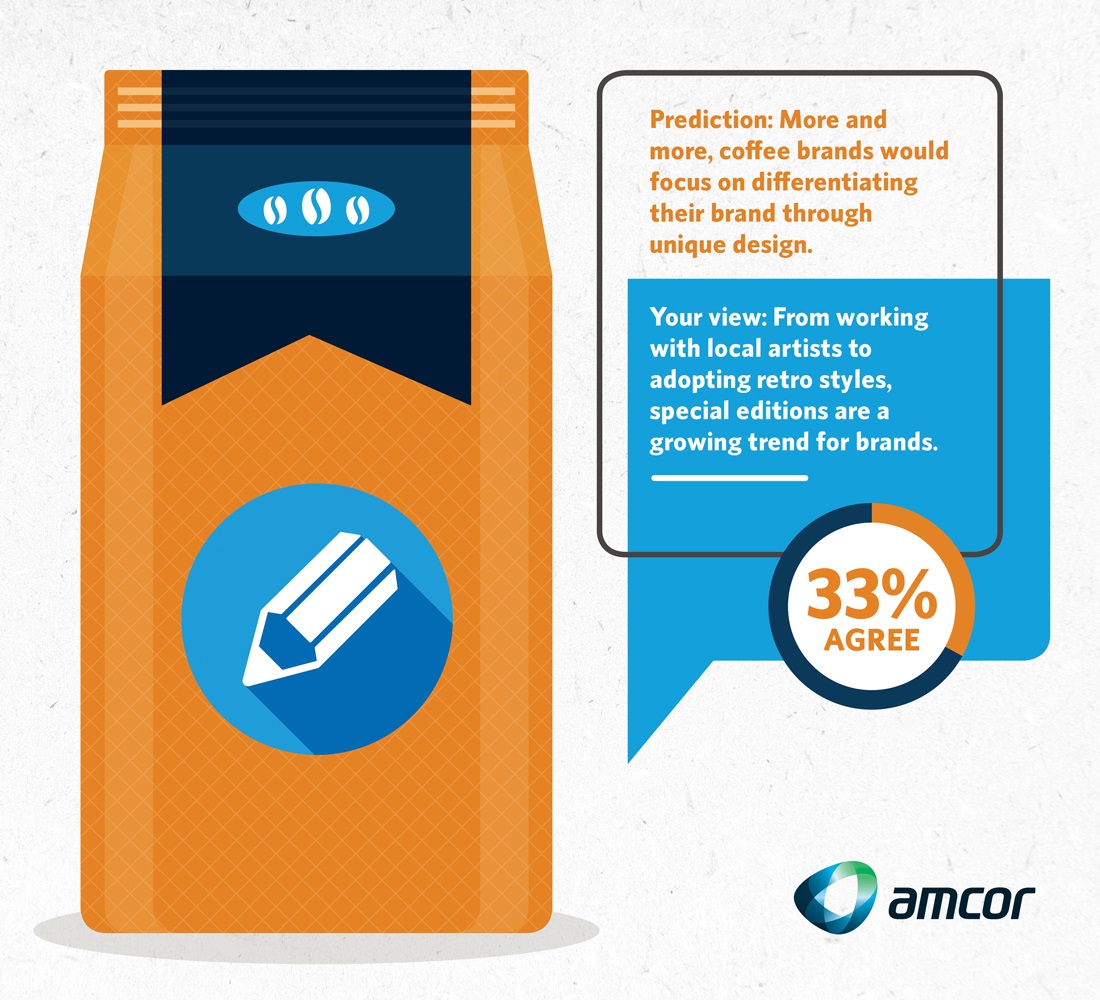 Prediction: More and more, coffee brands would focus on differentiating their brand through unique design.

Your view: From working with local artists to adopting retro styles, special editions are a growing trend for brands.

33%
AGREE

amcor